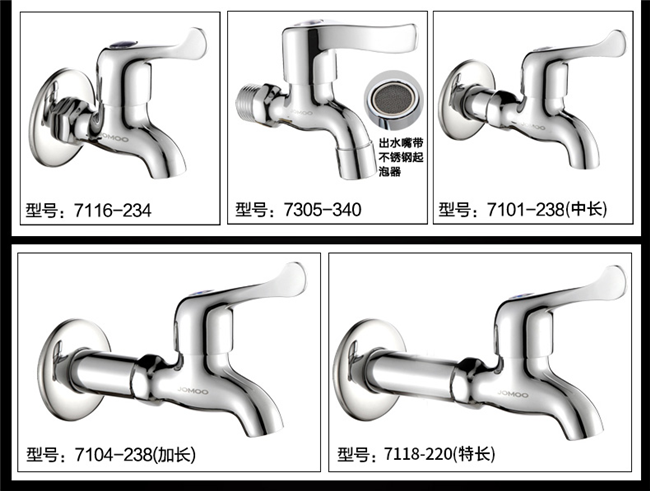 JOMOO

型号：7116-234

JOMOO

出水嘴带不锈钢起泡器

型号：7305-340

JOMOO

型号：7101-238(中长)

JOMOO

型号：7104-238(加长)

JOMOO

型号：7118-220(特长)