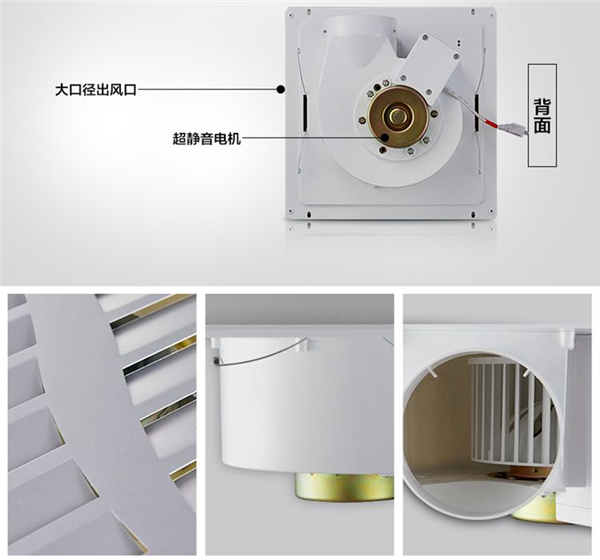 大口径出风口

超静音电机

背面