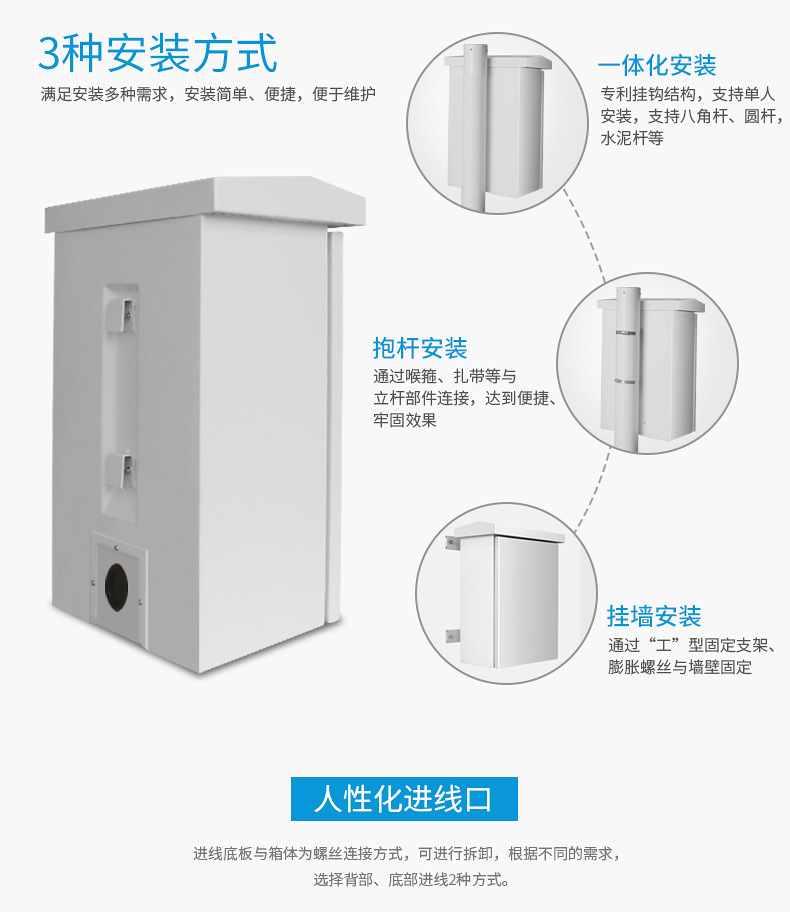 3种安装方式

满足安装多种需求，安装简单、便捷，便于维护

一体化安装

专利挂钩结构，支持单人安装，支持八角杆、圆杆，水泥杆等

抱杆安装

通过喉箍、扎带等与立杆部件连接，达到便捷、牢固效果

挂墙安装

通过“工”型固定支架、膨胀螺丝与墙壁固定

人性化进线口

进线底板与箱体为螺丝连接方式，可进行拆卸，根据不同的需求，选择背部、底部进线2种方式。